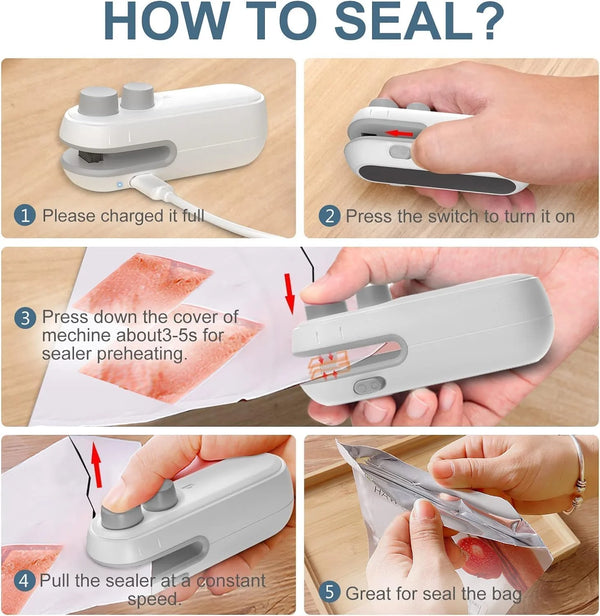 HOW TO SEAL?

1 Please charged it full

2 Press the switch to turn it on

3 Press down the cover of mechine about3-5s for sealer preheating.

4 Pull the sealer at a constant speed.

5 Great for seal the bag